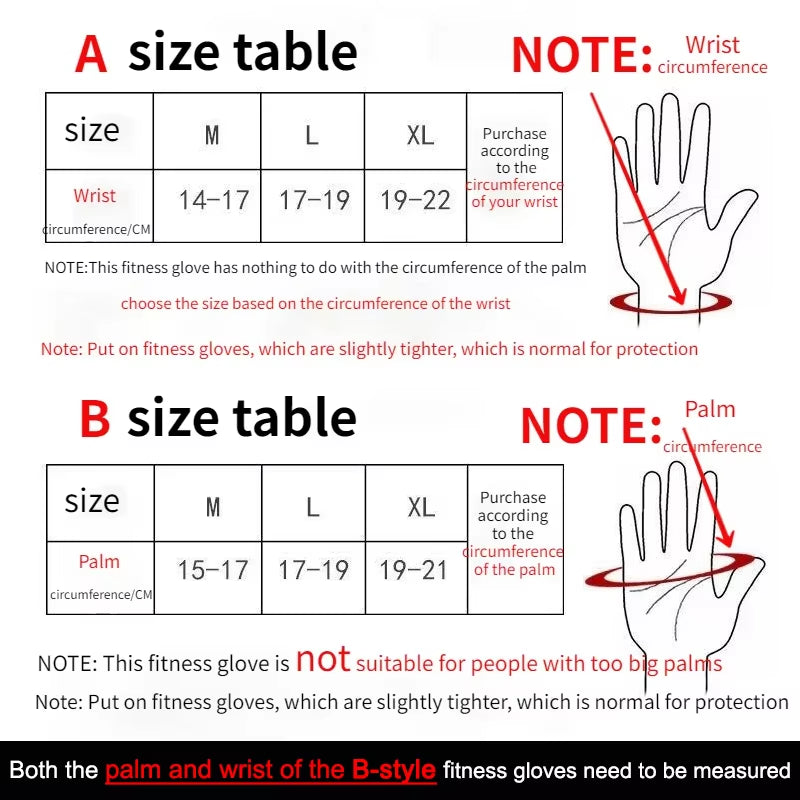 A size table

NOTE: Wrist circumference

| size | M | L | XL | Purchase according to the circumference of your wrist |
|---|---|---|---|---|
| Wrist circumference/CM | 14-17 | 17-19 | 19-22 | |

NOTE:This fitness glove has nothing to do with the circumference of the palm

choose the size based on the circumference of the wrist

Note: Put on fitness gloves, which are slightly tighter, which is normal for protection

B size table

NOTE: Palm circumference

| size | M | L | XL | Purchase according to the circumference of the palm |
|---|---|---|---|---|
| Palm circumference/CM | 15-17 | 17-19 | 19-21 | |

NOTE: This fitness glove is not suitable for people with too big palms

Note: Put on fitness gloves, which are slightly tighter, which is normal for protection

Both the palm and wrist of the B-style fitness gloves need to be measured